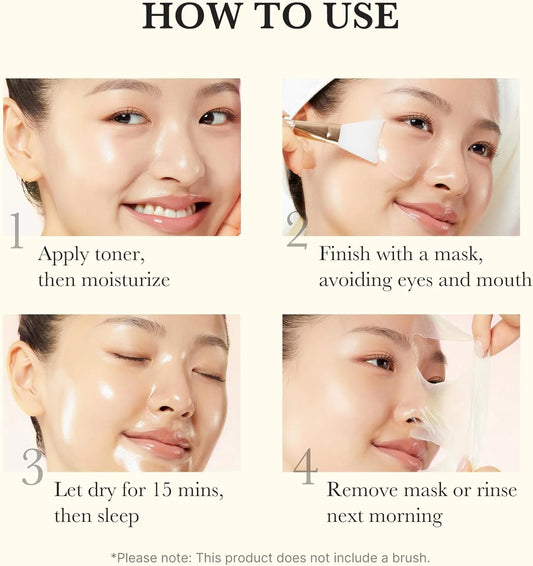 HOW TO USE

1
Apply toner, then moisturize

2
Finish with a mask, avoiding eyes and mouth

3
Let dry for 15 mins, then sleep

4
Remove mask or rinse next morning

*Please note: This product does not include a brush.